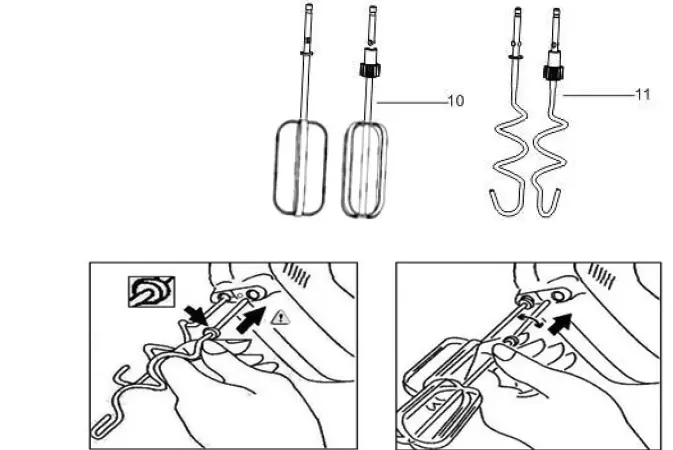 10

11