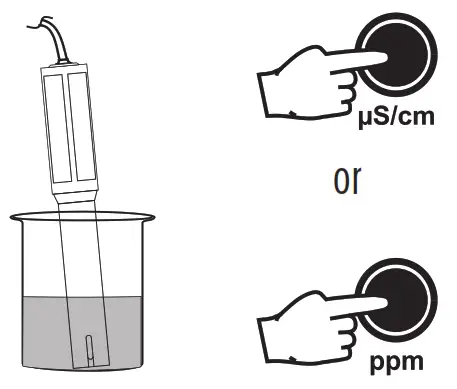 µS/cm

or

ppm