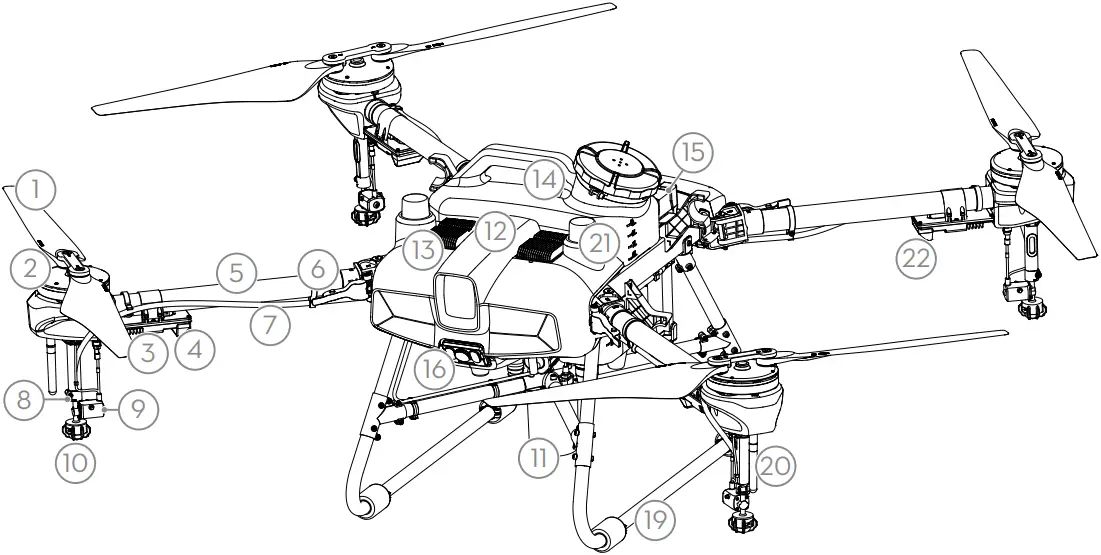 1
2
3
4
5
6
7
8
9
10
11
12
13
14
15
16
19
20
21
22