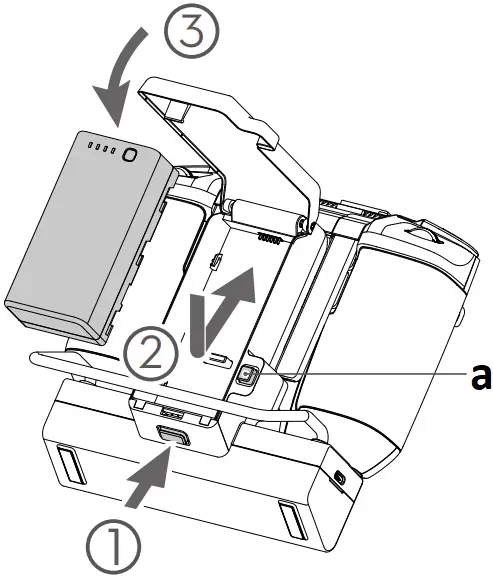 ③
②
a
①