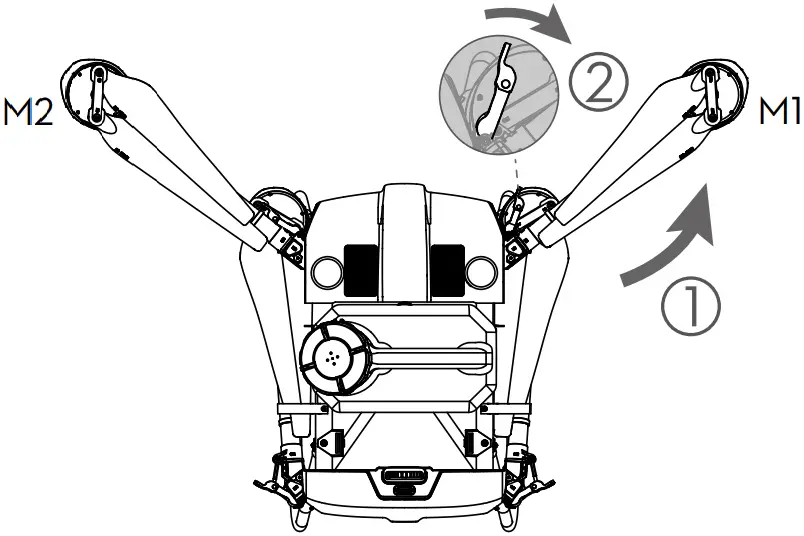 M2

②

M1

①