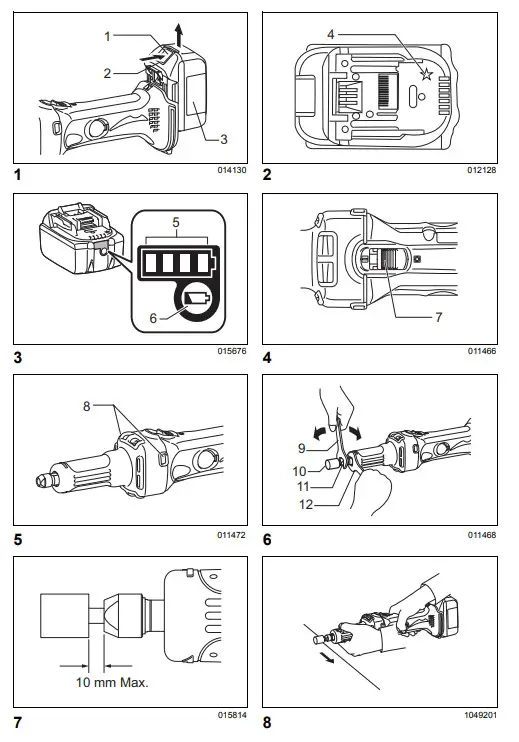 1
2
3
1
014130

4
2
012128

5
6
3
015676

7
4
011466

8
5
011472

9
10
11
12
6
011468

10 mm Max.
7
015814

8
1049201