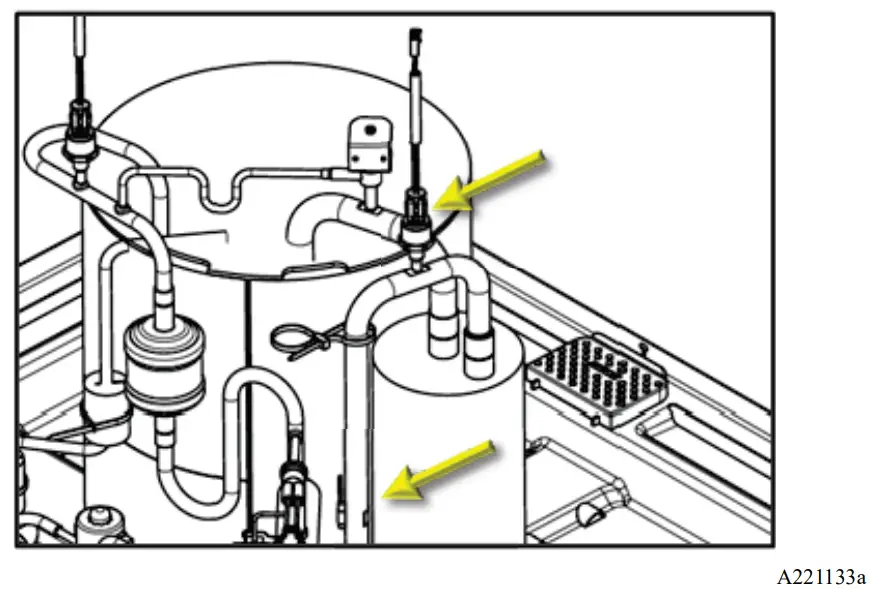 A221133a