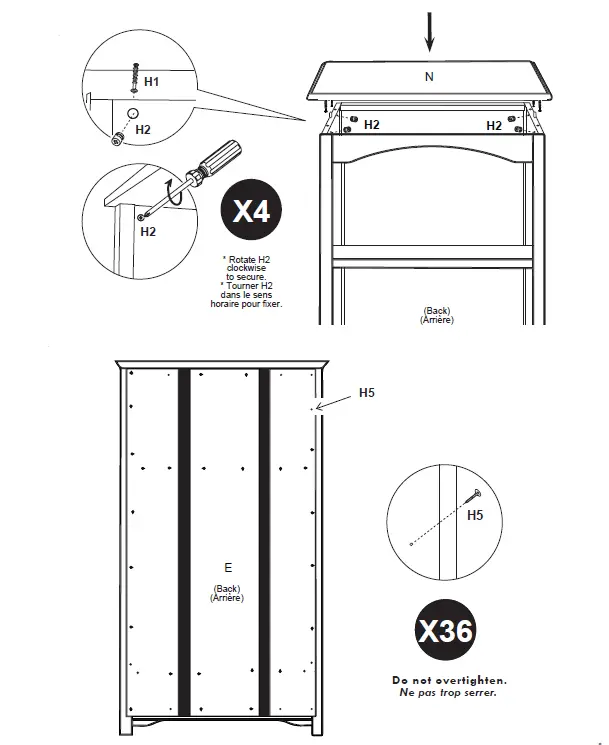 H1

H2

H2

X4

* Rotate H2 clockwise to secure.
* Tourner H2 dans le sens horaire pour fixer.

N

H2

H2

(Back)
(Arrière)

H5

E

(Back)
(Arrière)

H5

X36

Do not overtighten.
Ne pas trop serrer.