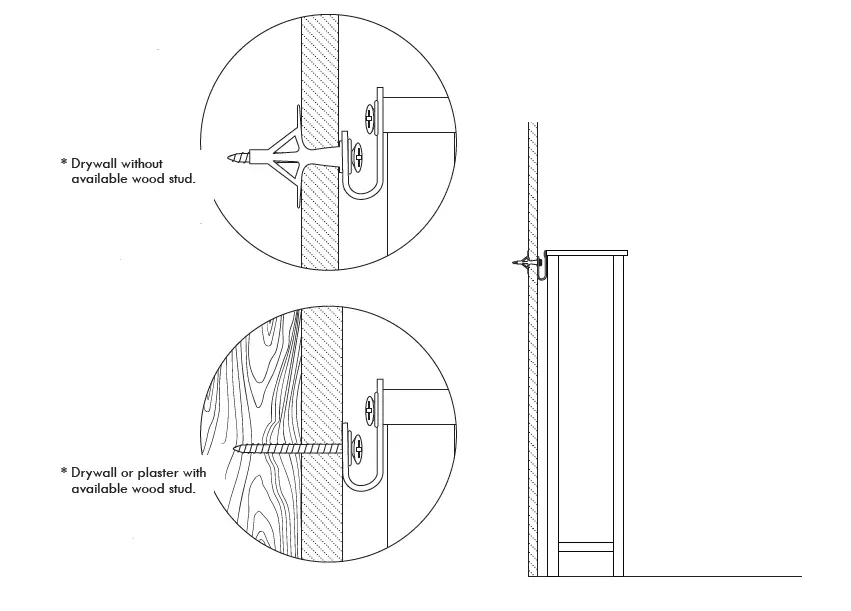 * Drywall without available wood stud.

* Drywall or plaster with available wood stud.