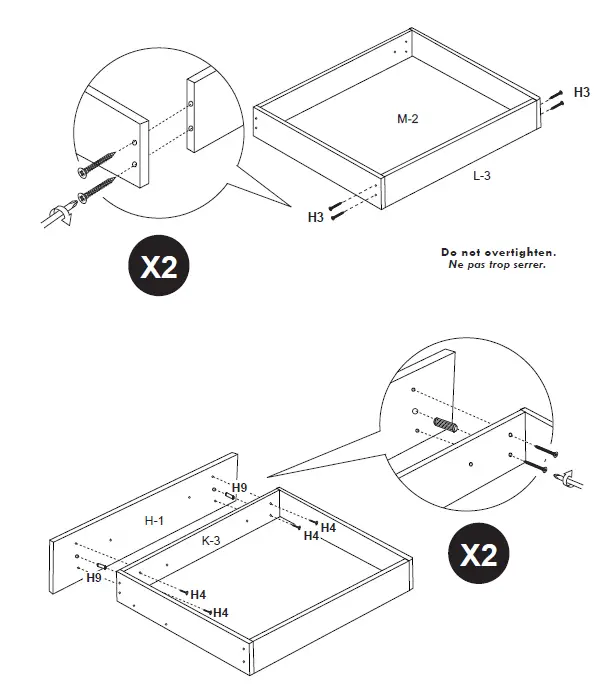 H3
M-2
L-3
H3
X2
Do not overtighten.
Ne pas trop serrer.

H9
H-1
K-3
H4
H4
H9
H4
H4
X2