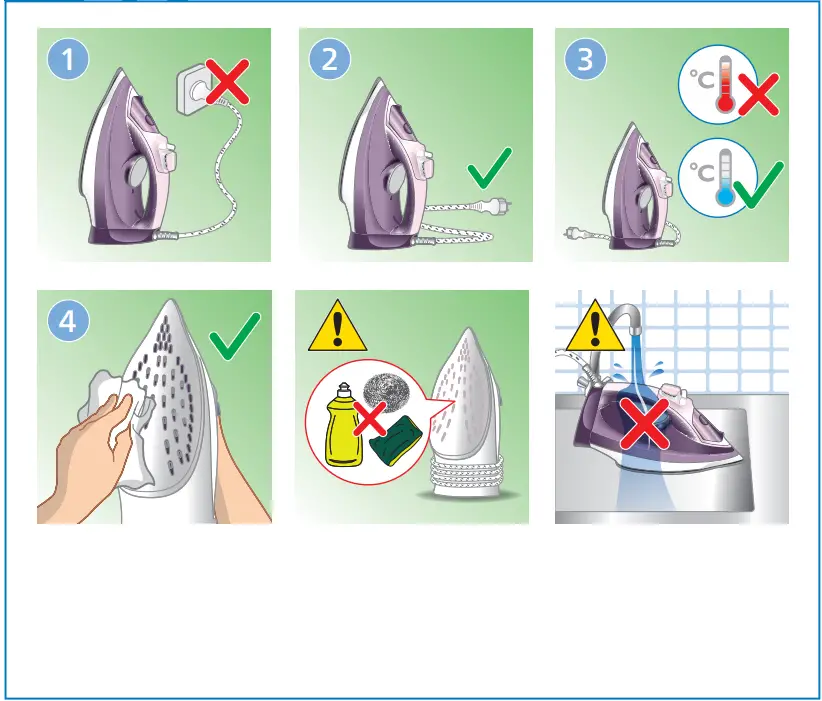 1

2

3

°C

°C

4