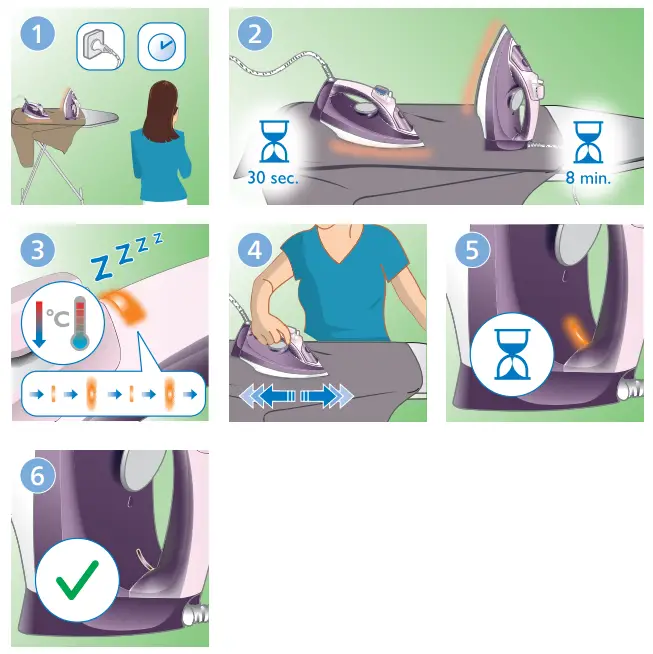 1

2

30 sec.

8 min.

3

Z Z Z Z

°C

4

5

6