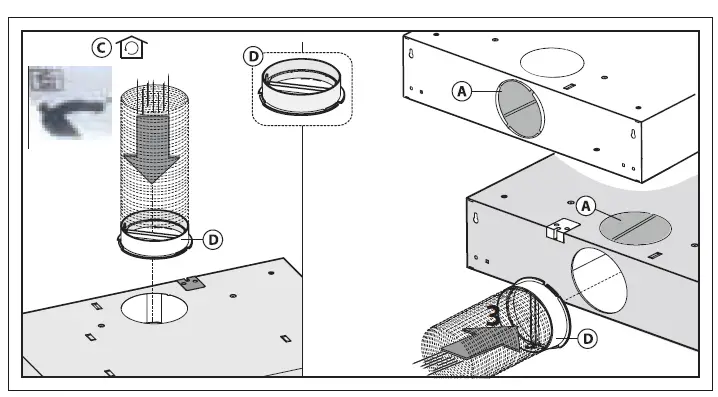 C
D
D
A
A
3
D