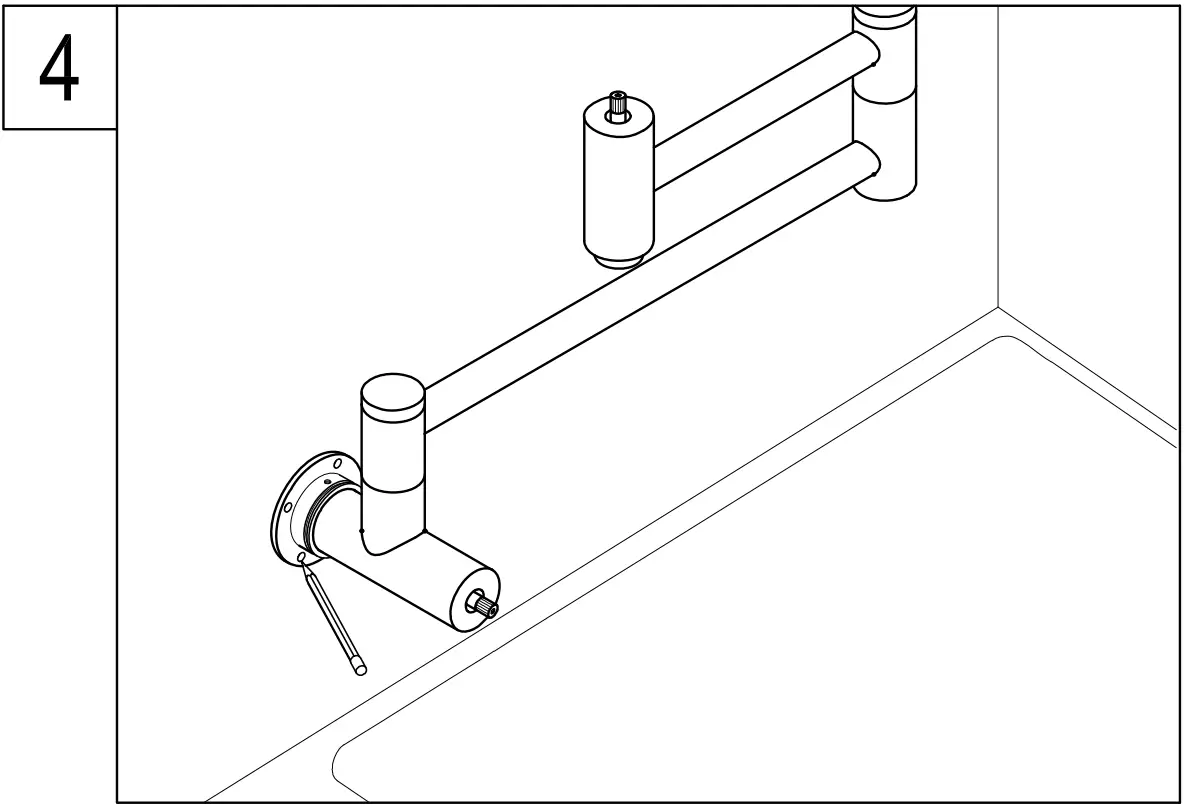 4