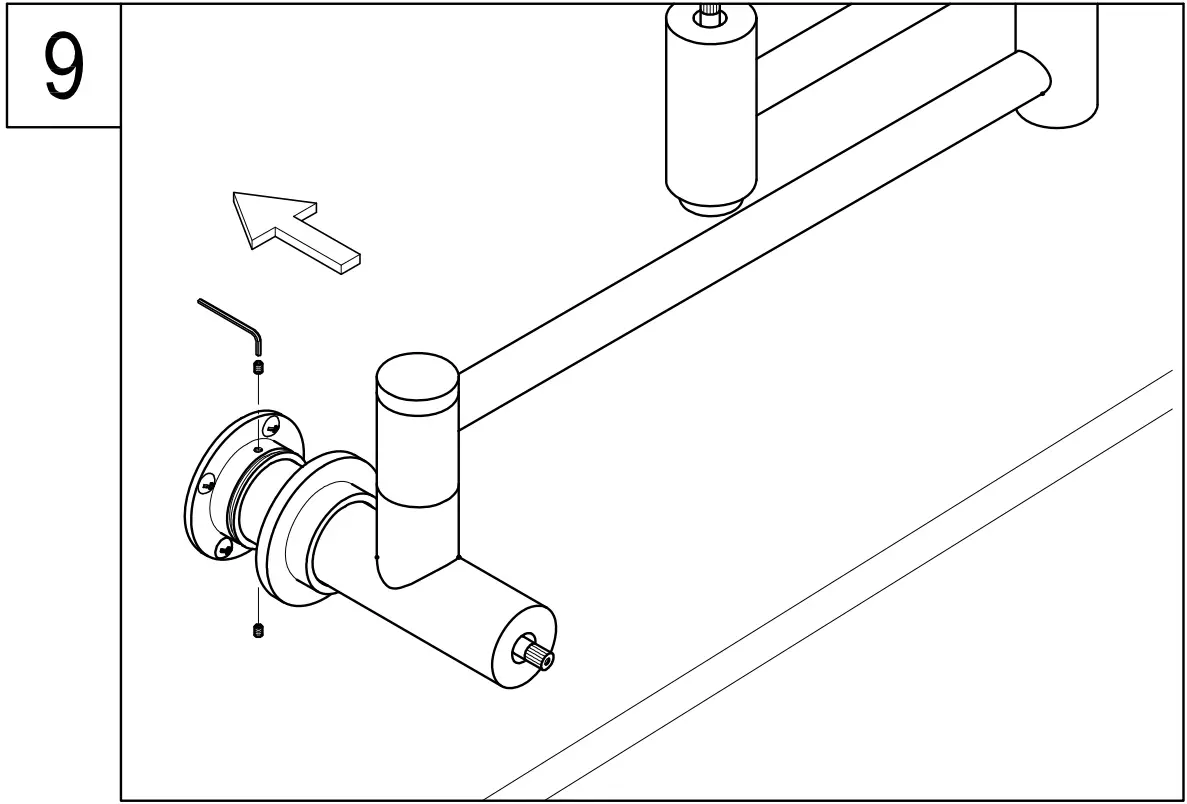 9