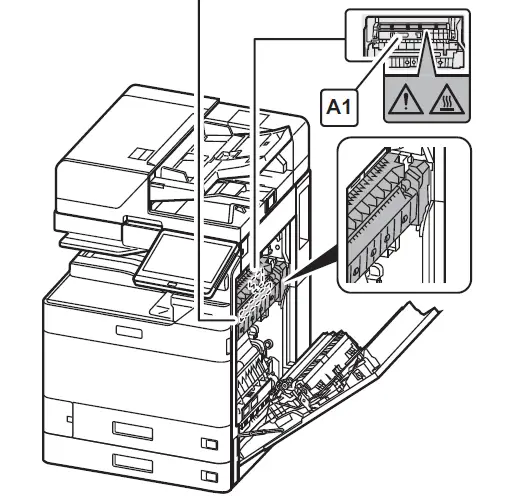 A1