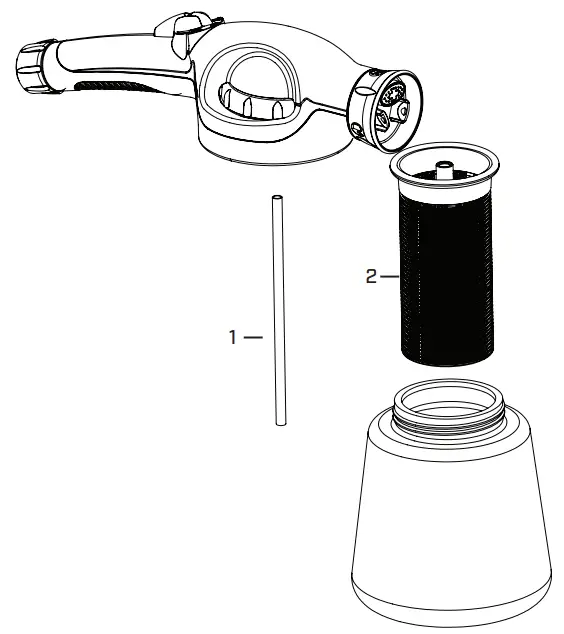 2

1