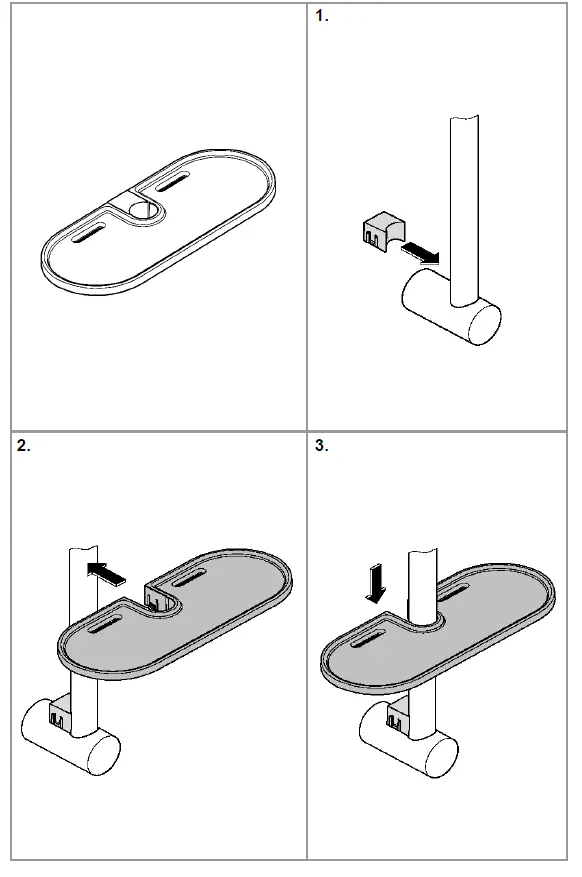 1.

2.

3.