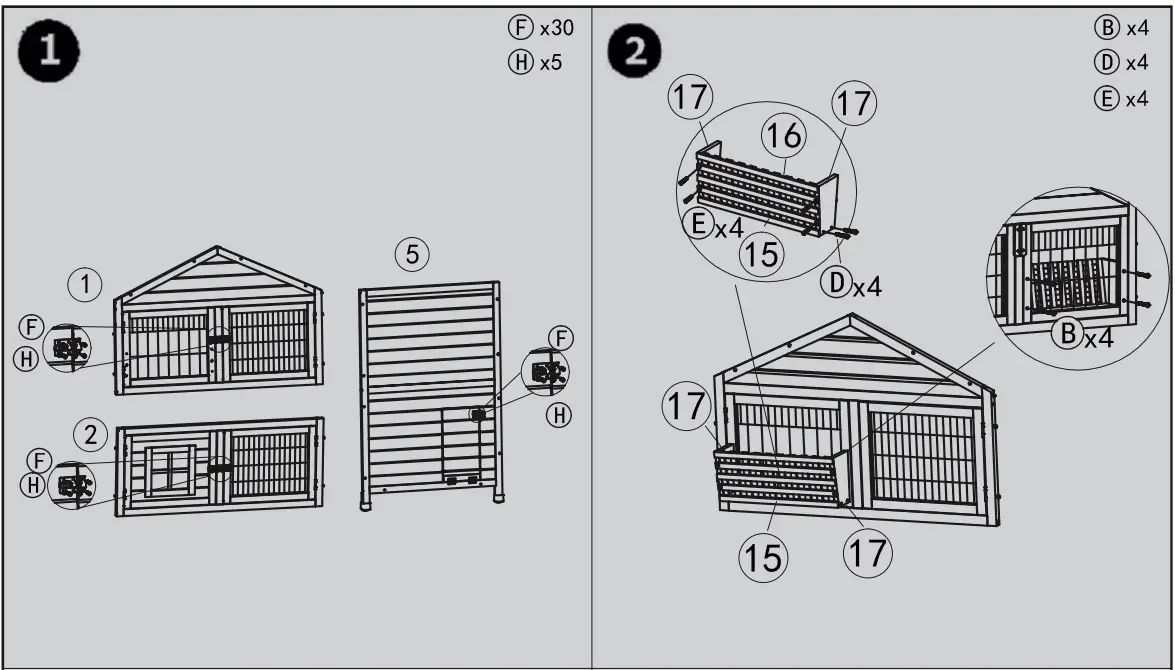 1

F x30
H x5

1

F
H

2

F
H

5

F
H

2

B x4
D x4
E x4

17
16
17
E x4
15
D x4

B x4

17

15
17