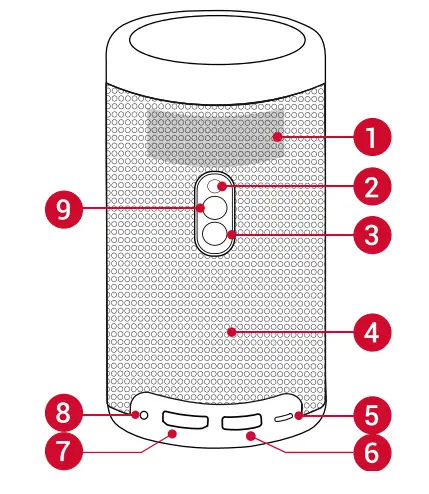 1
2
9
3
4
8
5
7
6