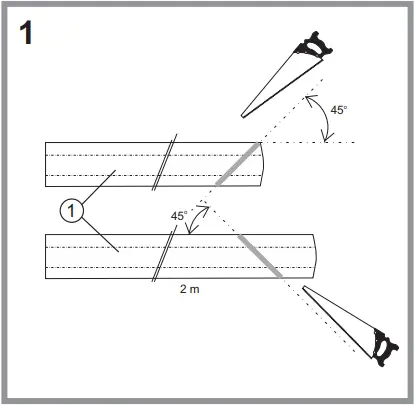 1

45°

1

45°

2 m