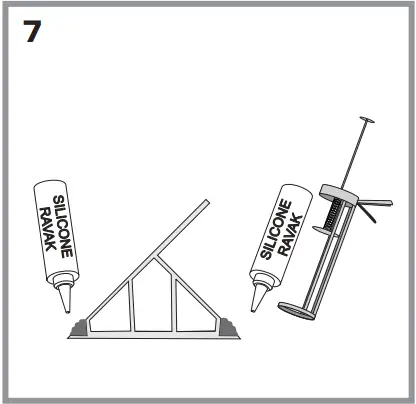 7

SILICONE RAVAK

SILICONE RAVAK