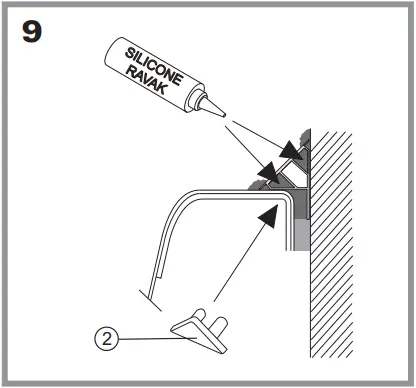 9

SILICONE RAVAK

2