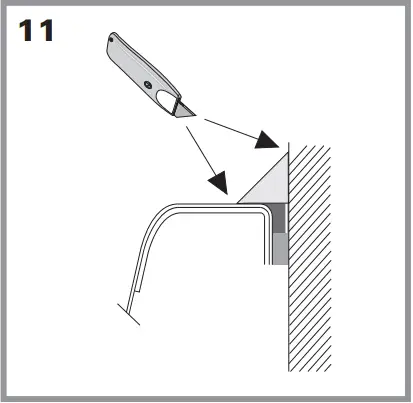 11