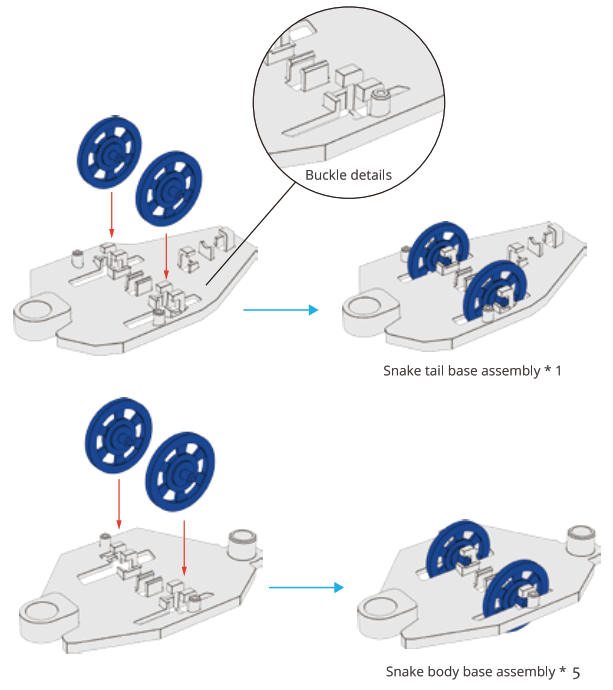 Buckle details

Snake tail base assembly * 1

Snake body base assembly * 5