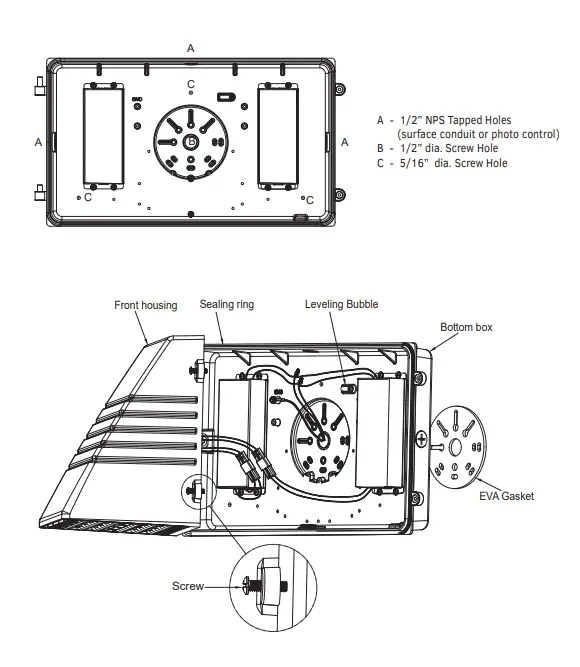 A

C

A

B

A

C

C

A - 1/2" NPS Tapped Holes
(surface conduit or photo control)
B - 1/2" dia. Screw Hole
C - 5/16" dia. Screw Hole

Front housing

Sealing ring

Leveling Bubble

Bottom box

EVA Gasket

Screw