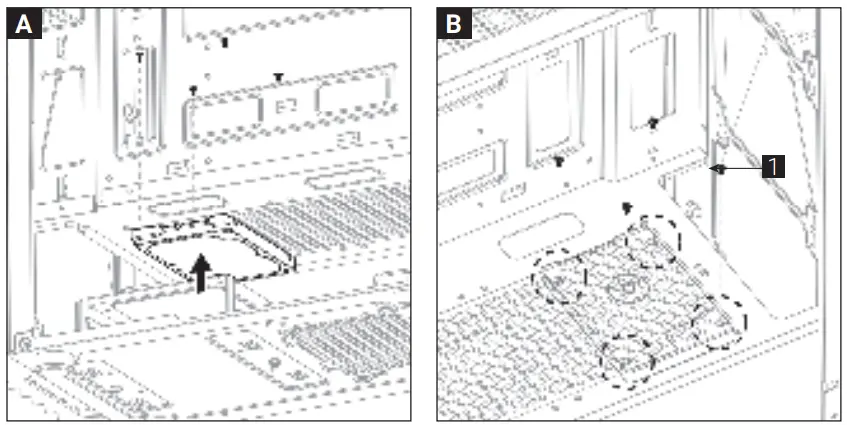 A

B

1