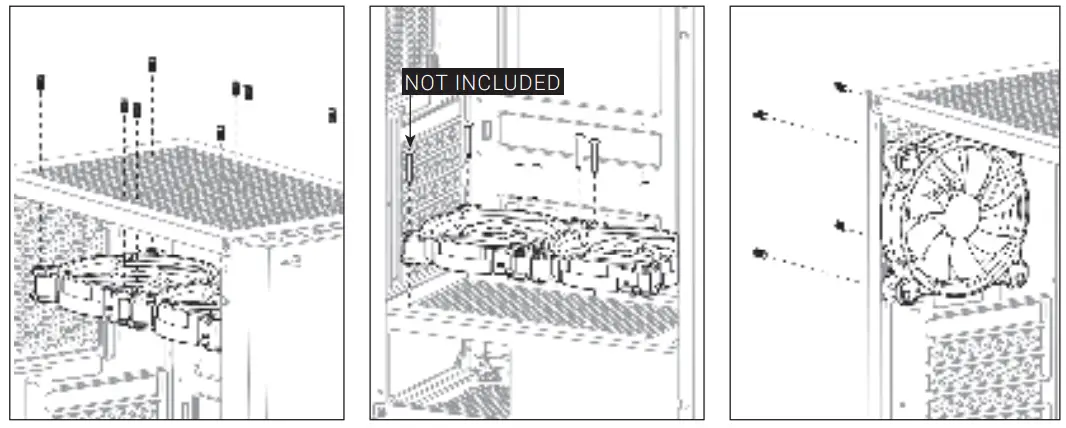 NOT INCLUDED