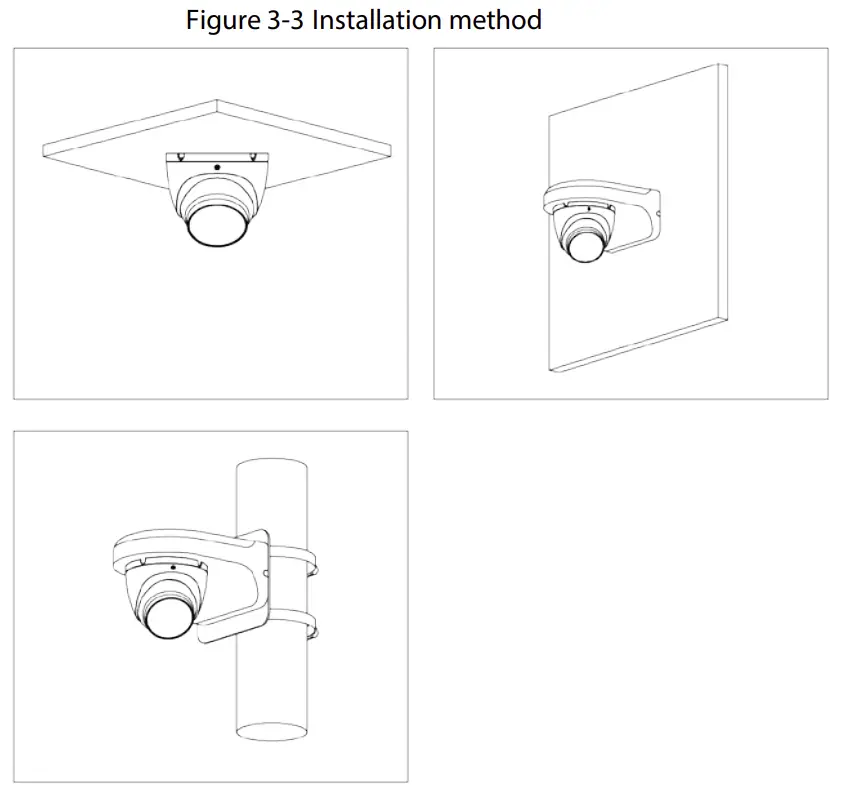 Figure 3-3 Installation method