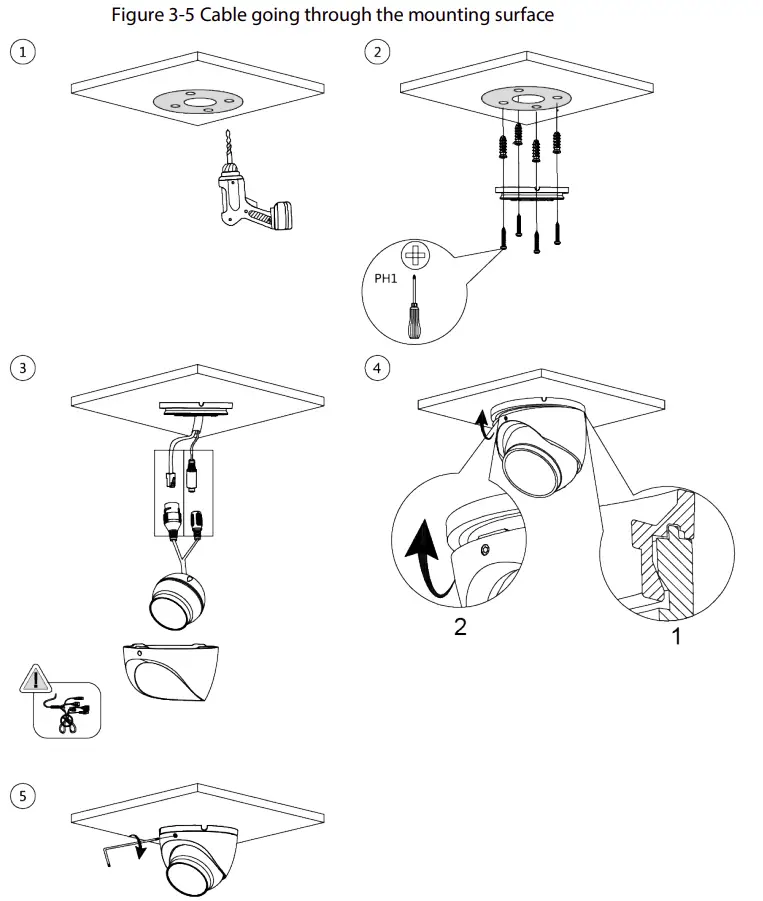 Figure 3-5 Cable going through the mounting surface

1

2

PH1

3

4

2

1

5