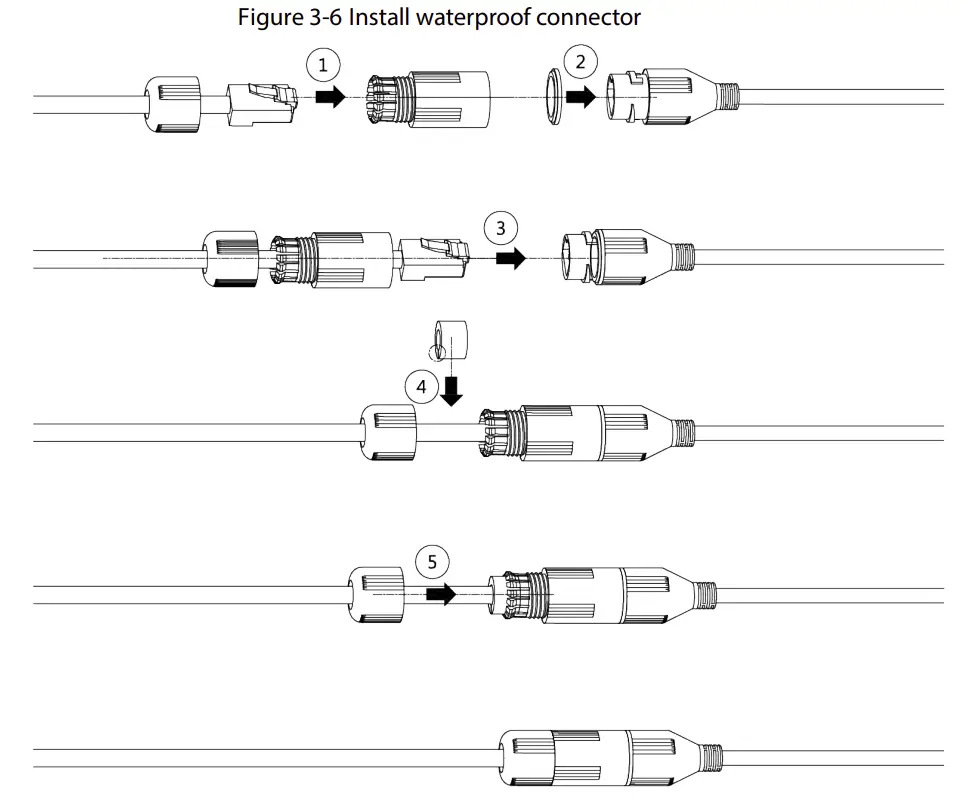 Figure 3-6 Install waterproof connector

1

2

3

4

5