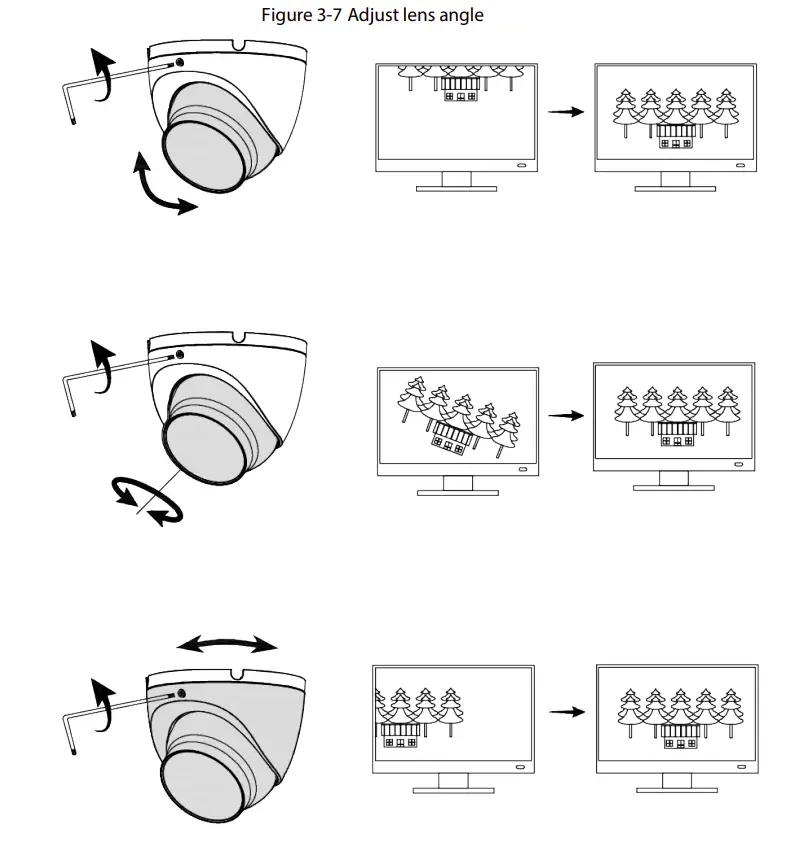 Figure 3-7 Adjust lens angle