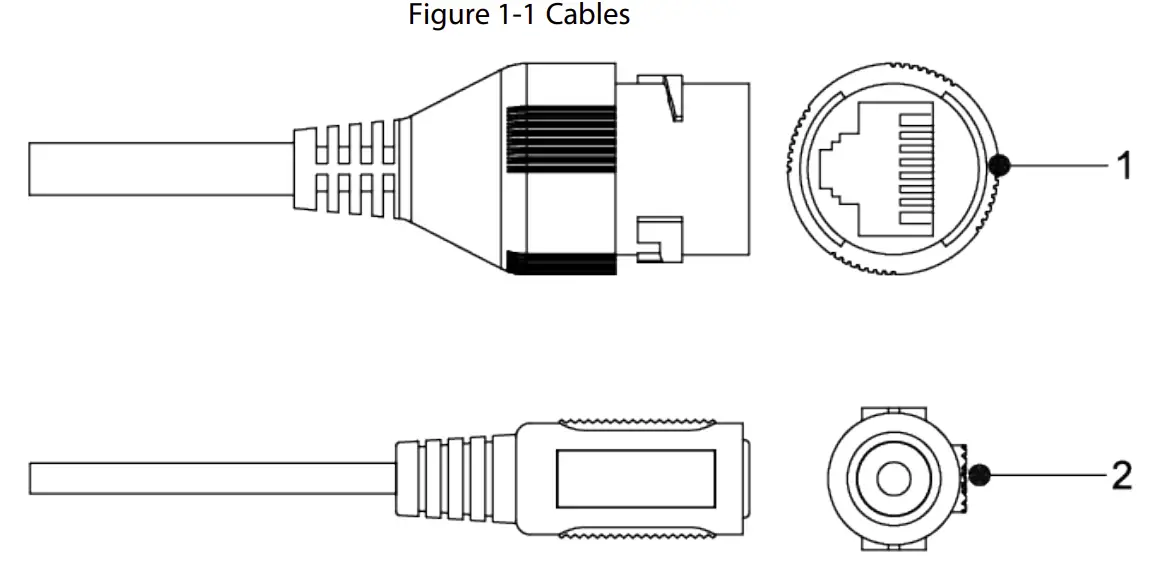 Figure 1-1 Cables

1

2