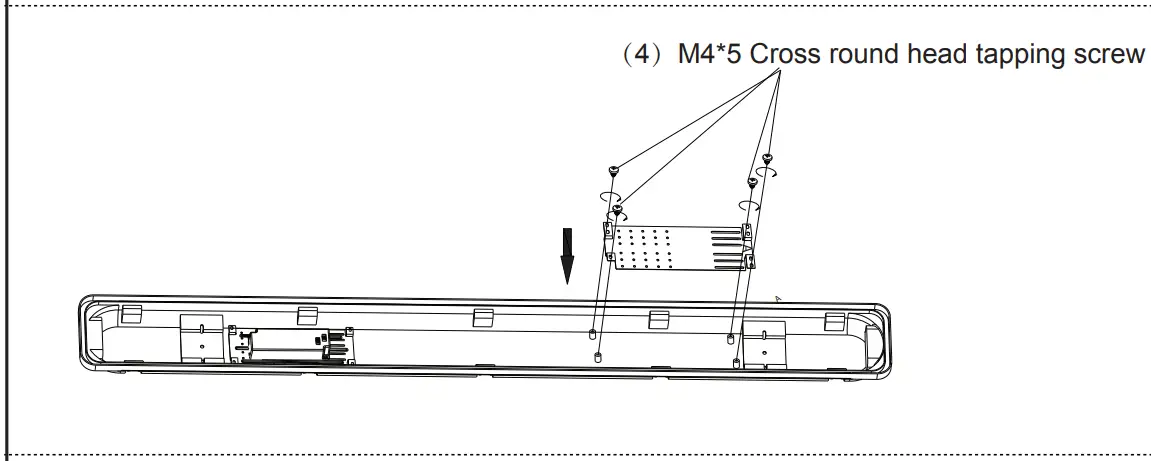 （4）M4*5 Cross round head tapping screw