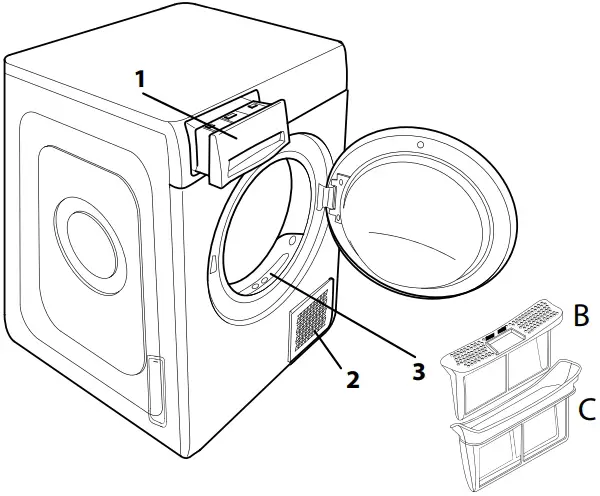 1
2
3
B
C