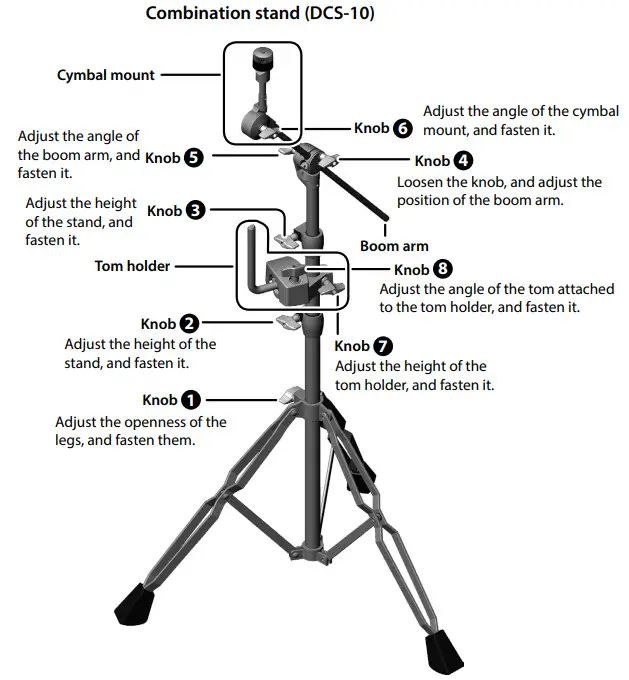 Combination stand (DCS-10)

Cymbal mount

Knob 6
Adjust the angle of the cymbal mount, and fasten it.

Adjust the angle of the boom arm, and fasten it.
Knob 5

Knob 4
Loosen the knob, and adjust the position of the boom arm.

Adjust the height of the stand, and fasten it.
Knob 3

Boom arm

Tom holder

Knob 8
Adjust the angle of the tom attached to the tom holder, and fasten it.

Knob 2
Adjust the height of the stand, and fasten it.

Knob 7
Adjust the height of the tom holder, and fasten it.

Knob 1
Adjust the openness of the legs, and fasten them.