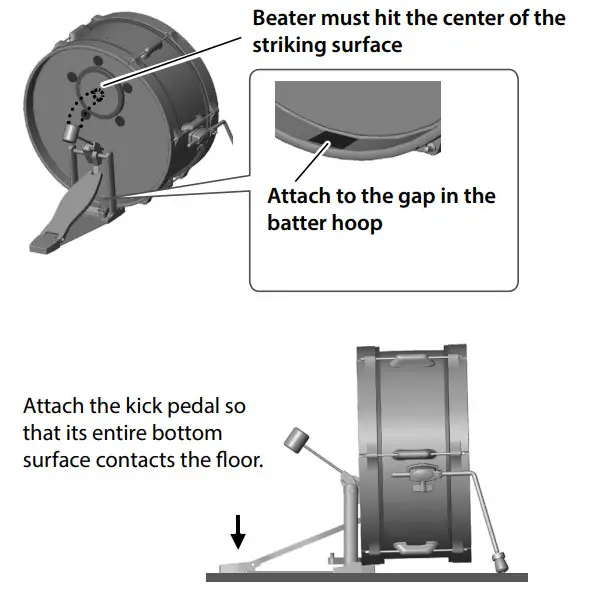 Beater must hit the center of the striking surface

Attach to the gap in the batter hoop

Attach the kick pedal so that its entire bottom surface contacts the floor.