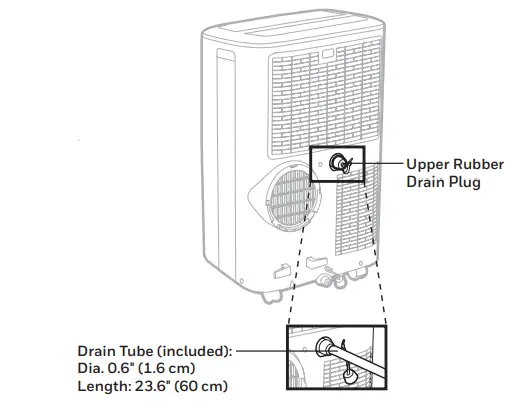 Upper Rubber Drain Plug

Drain Tube (included):
Dia. 0.6" (1.6 cm)
Length: 23.6" (60 cm)