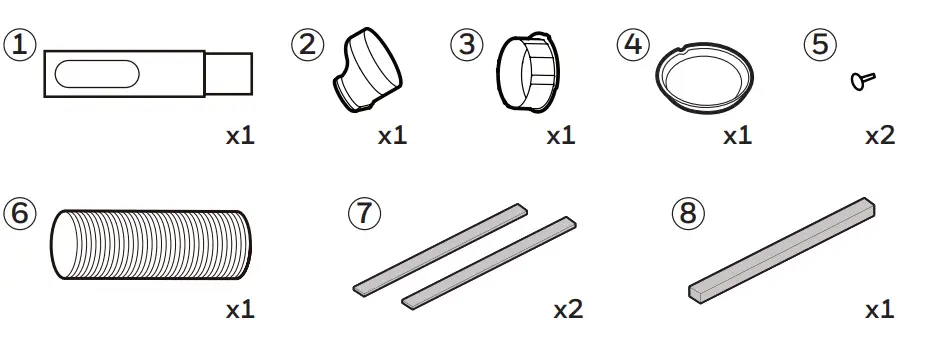 ① x1
② x1
③ x1
④ x1
⑤ x2
⑥ x1
⑦ x2
⑧ x1