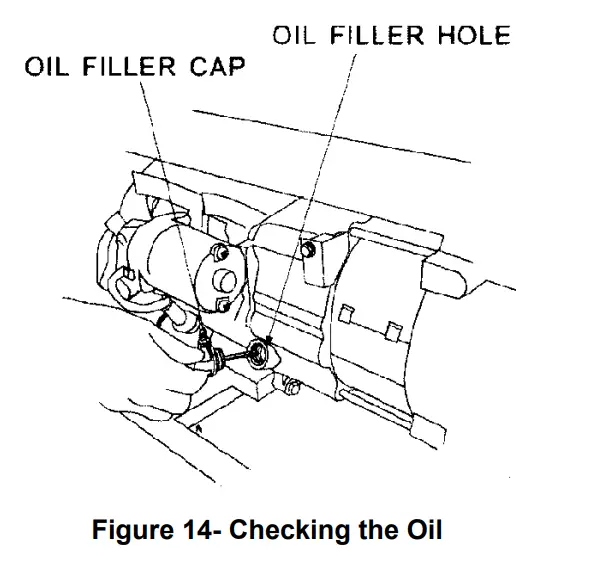 OIL FILLER HOLE

OIL FILLER CAP

Figure 14- Checking the Oil