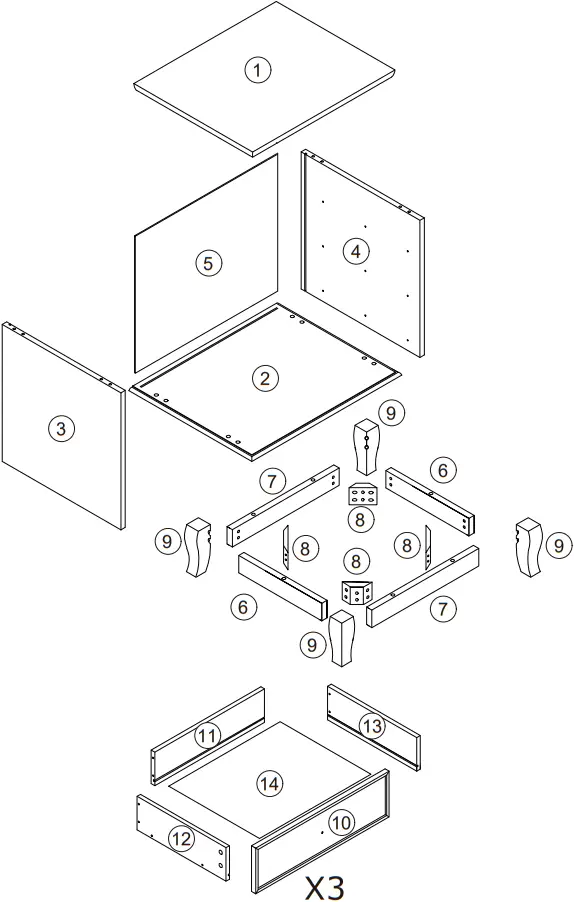 1
5
4
2
3
9
7
6
8
9
8
8
9
8
6
7
9
11
13
14
12
10
X3