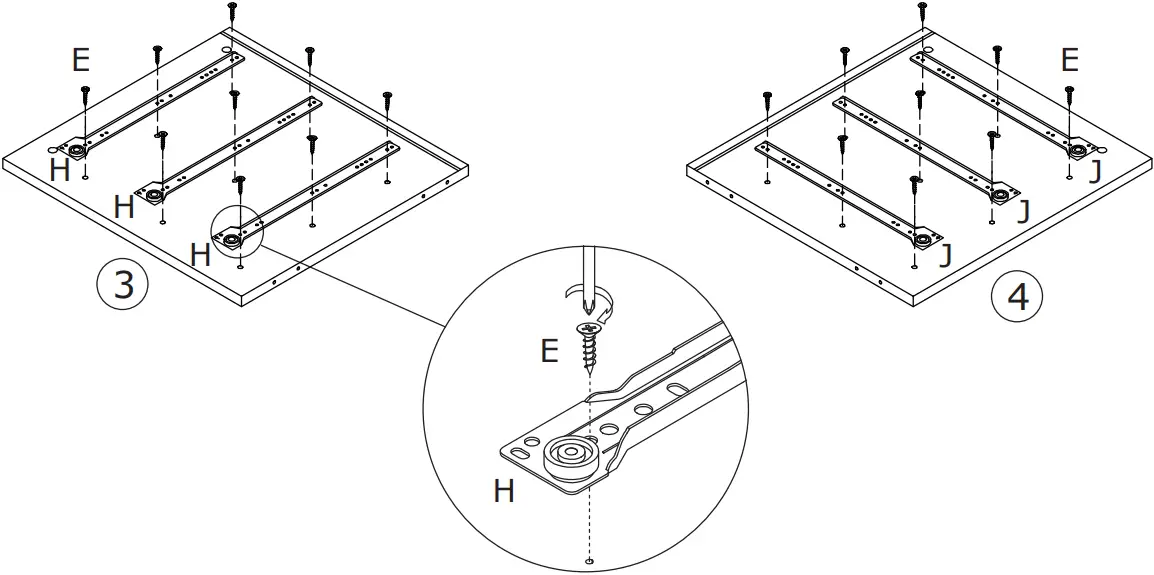 E
H
H
H
3
E
H
E
J
J
J
4