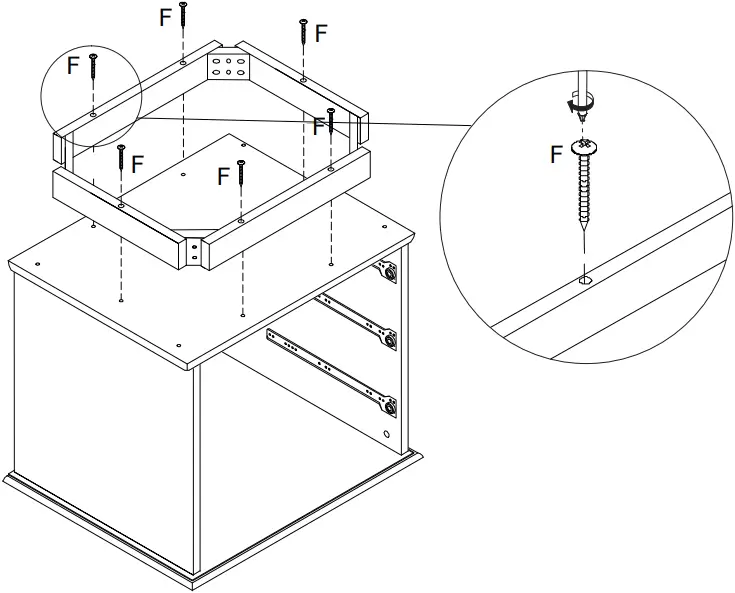 F
F
F
F
F
F
F