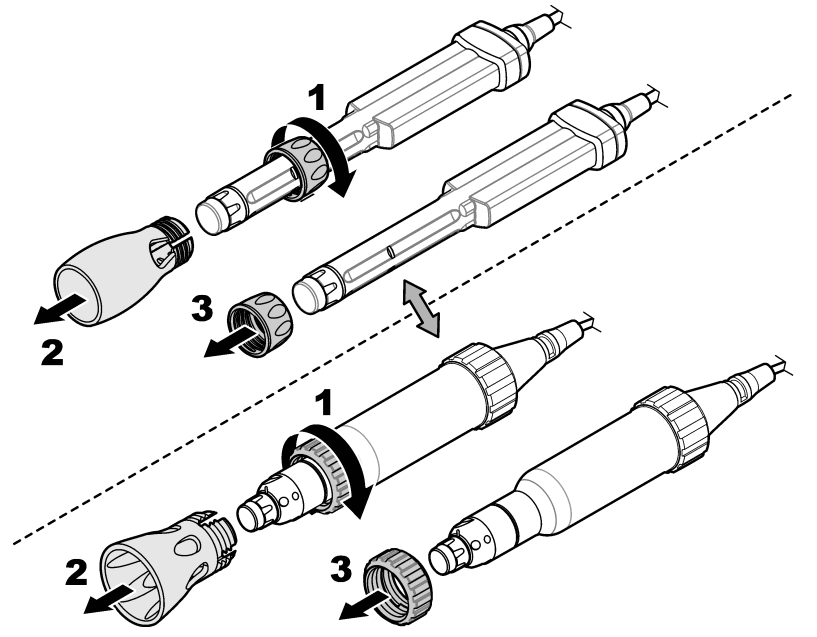 1
2
3
1
2
3