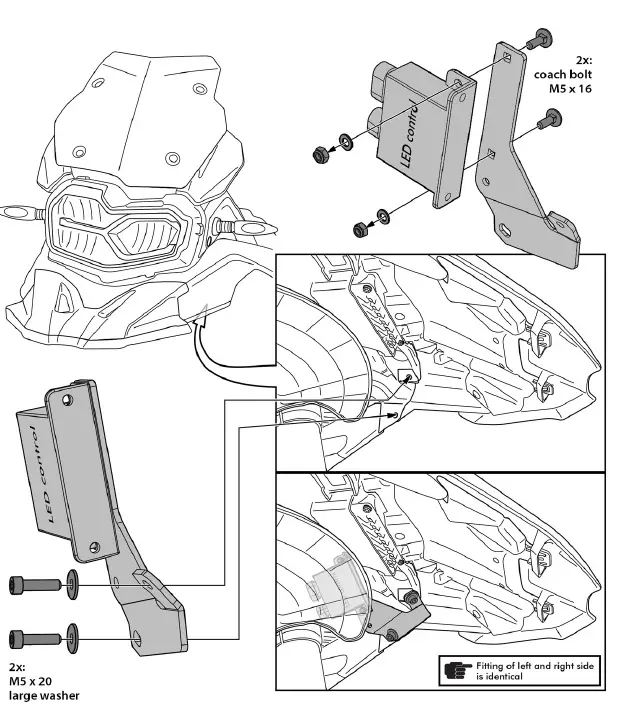 2x:
coach bolt
M5 x 16

LED control

LED control

2x:
M5 x 20
large washer

Fitting of left and right side is identical