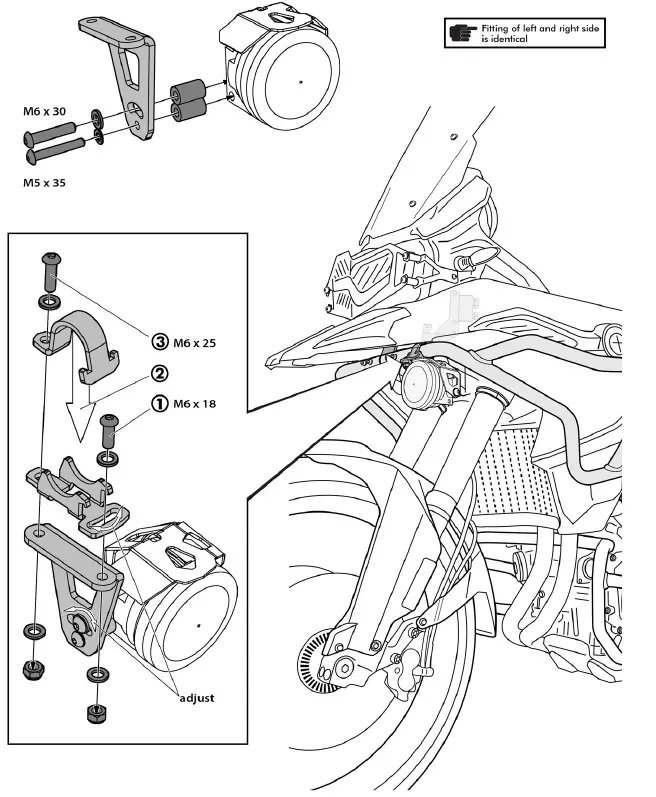 Fitting of left and right side is identical

M6 x 30

M5 x 35

③ M6 x 25

②

① M6 x 18

adjust