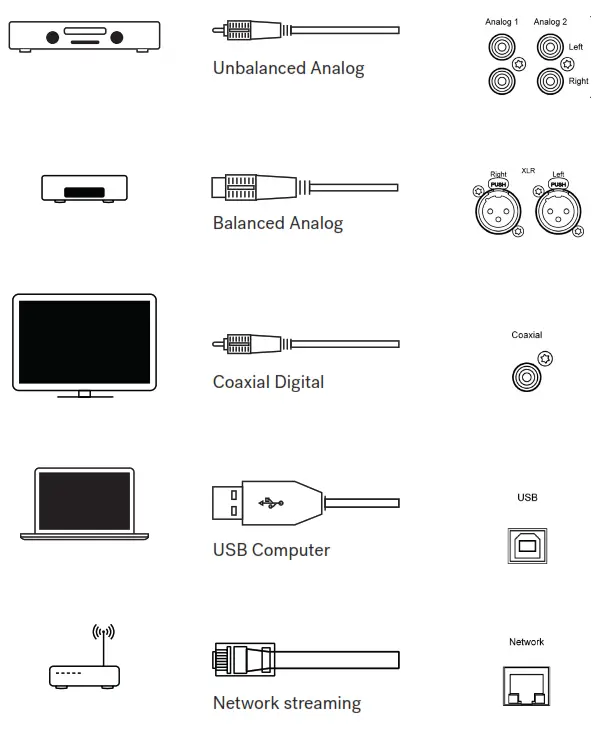 Unbalanced Analog

Analog 1 Analog 2
Left
Right

Balanced Analog

Right XLR Left
PUSH PUSH

Coaxial Digital

Coaxial

USB Computer

USB

Network streaming

Network