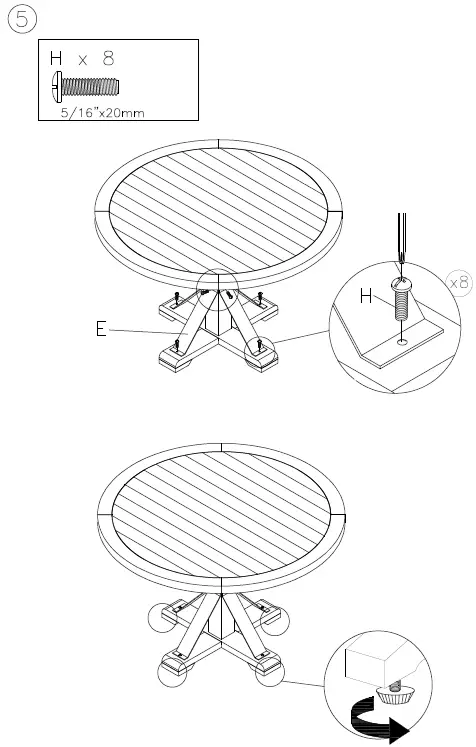 5

H x 8

5/16"x20mm

E

H

x8