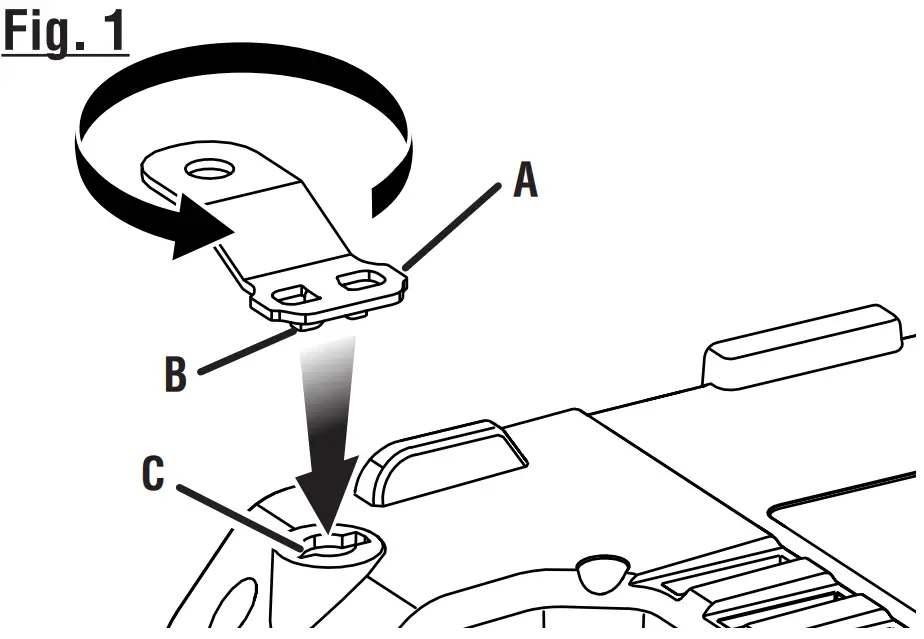 Fig. 1

A

B

C