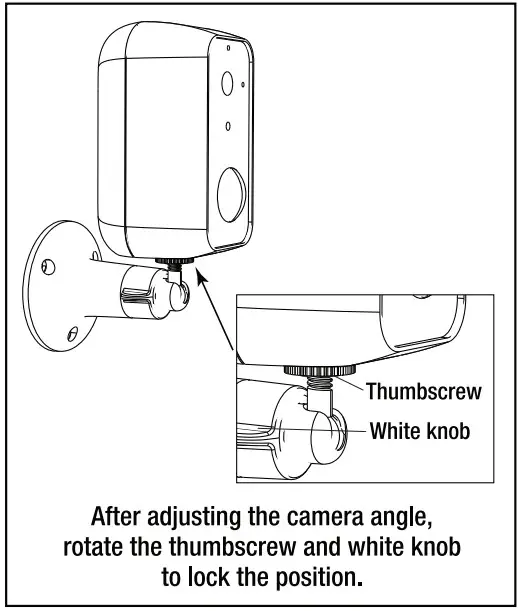 Thumbscrew
White knob

After adjusting the camera angle, rotate the thumbscrew and white knob to lock the position.